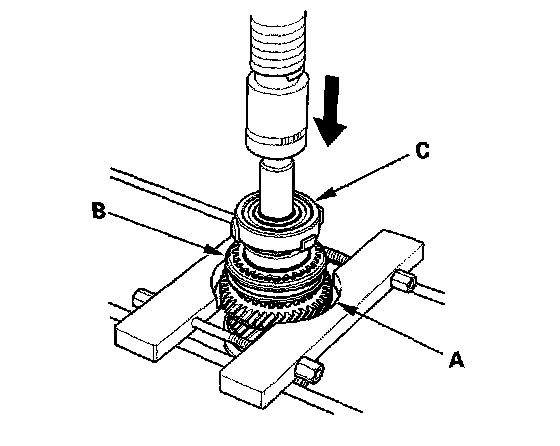 C

B

A