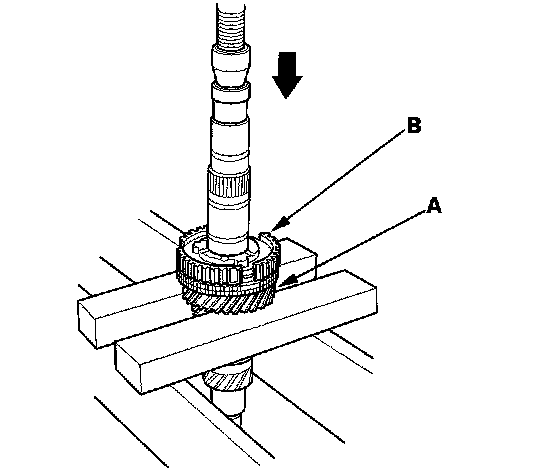 B

A