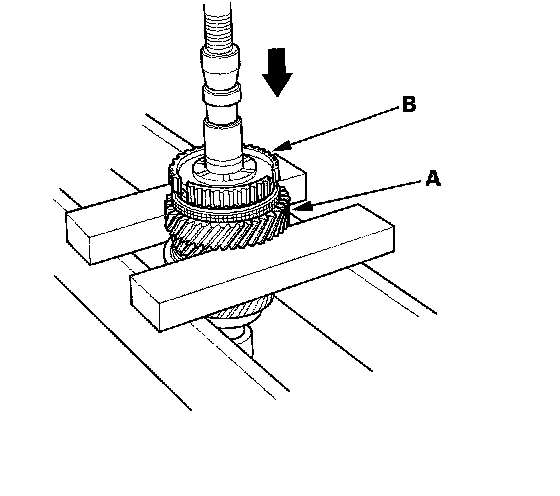 B
A