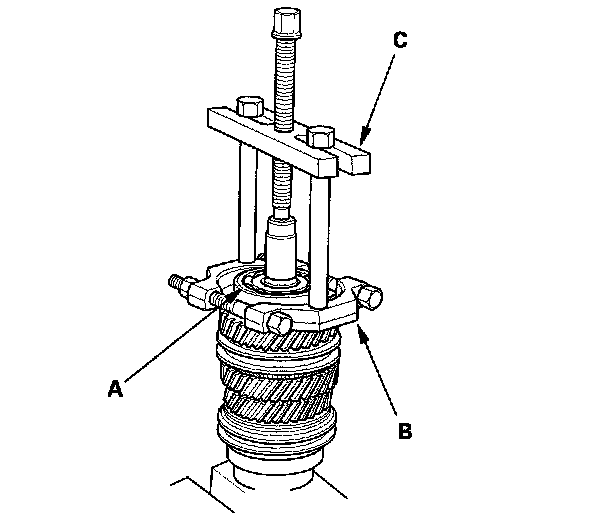 C

A

B