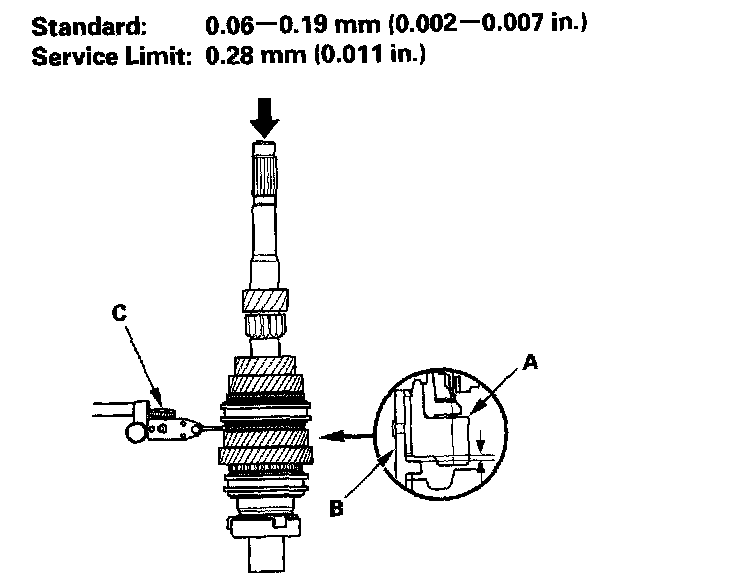 Standard: 0.06—0.19 mm (0.002—0.007 in.)
Service Limit: 0.28 mm (0.011 in.)

C

A

B