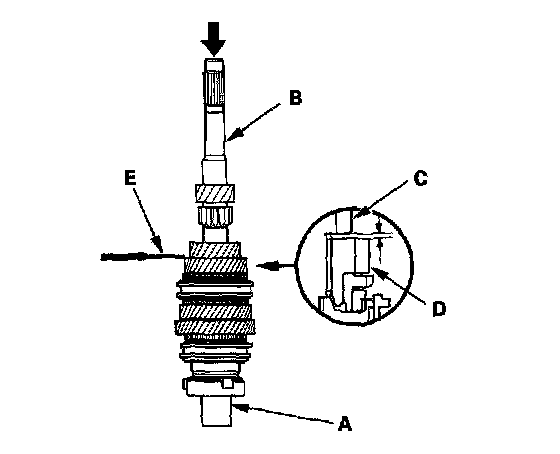 B
E
C
D
A