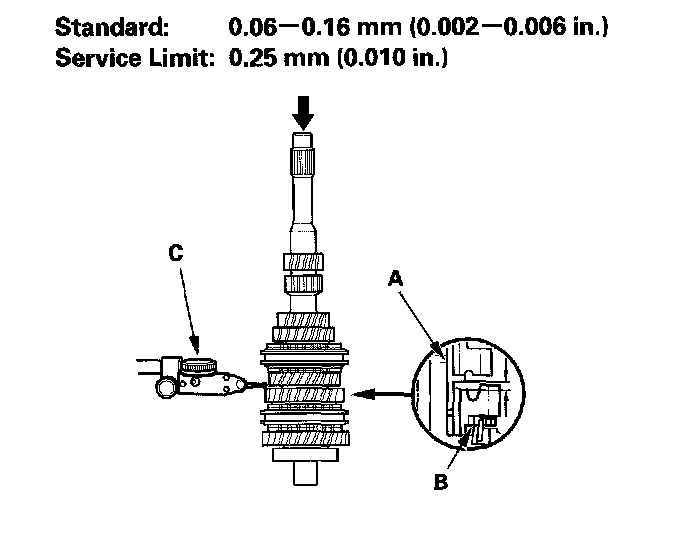 Standard: 0.06—0.16 mm (0.002—0.006 in.)
Service Limit: 0.25 mm (0.010 in.)

C

A

B