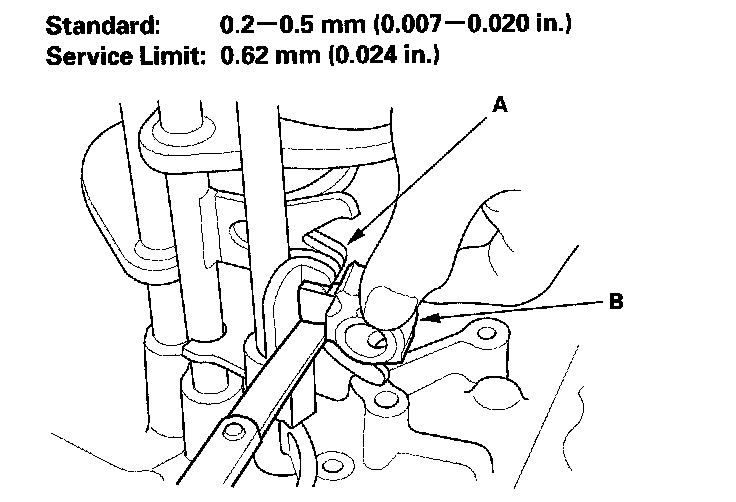 Standard: 0.2—0.5 mm (0.007—0.020 in.)
Service Limit: 0.62 mm (0.024 in.)

A

B