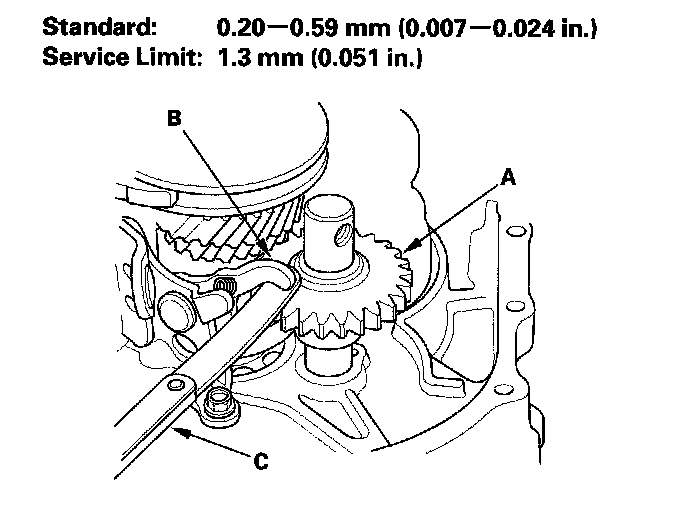 Standard: 0.20—0.59 mm (0.007—0.024 in.)
Service Limit: 1.3 mm (0.051 in.)

B

A

C