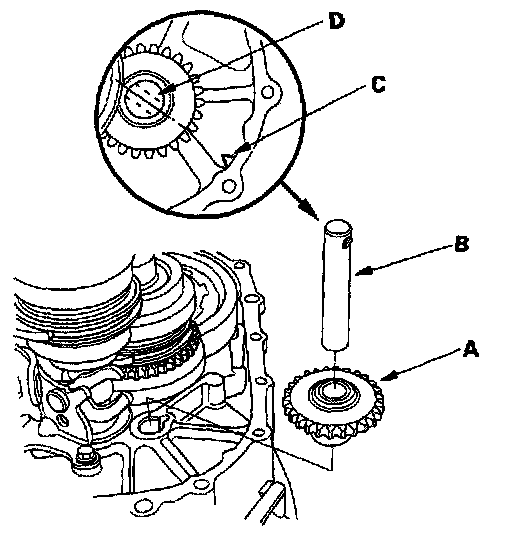 D
C
B
A