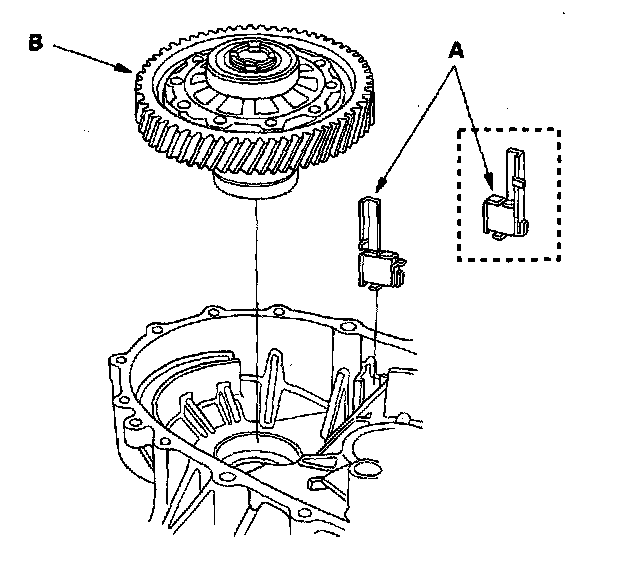 B

A