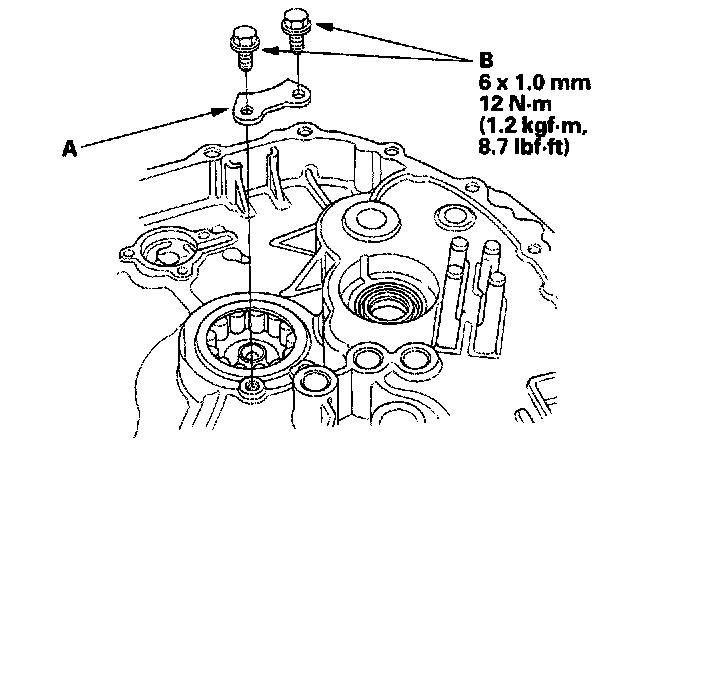 B
6 x 1.0 mm
12 N·m
(1.2 kgf·m,
8.7 lbf·ft)

A