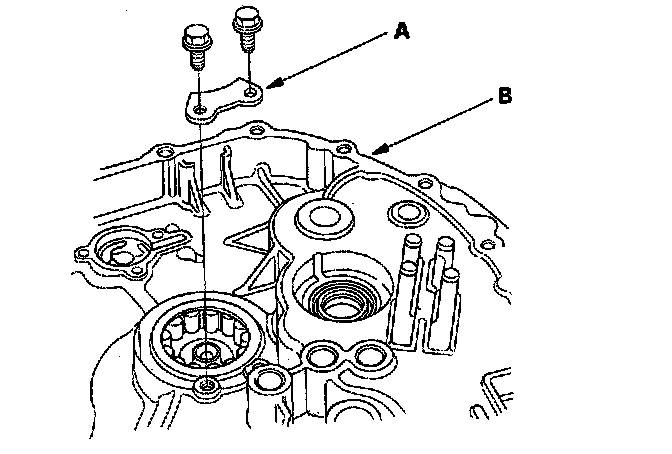 A
B