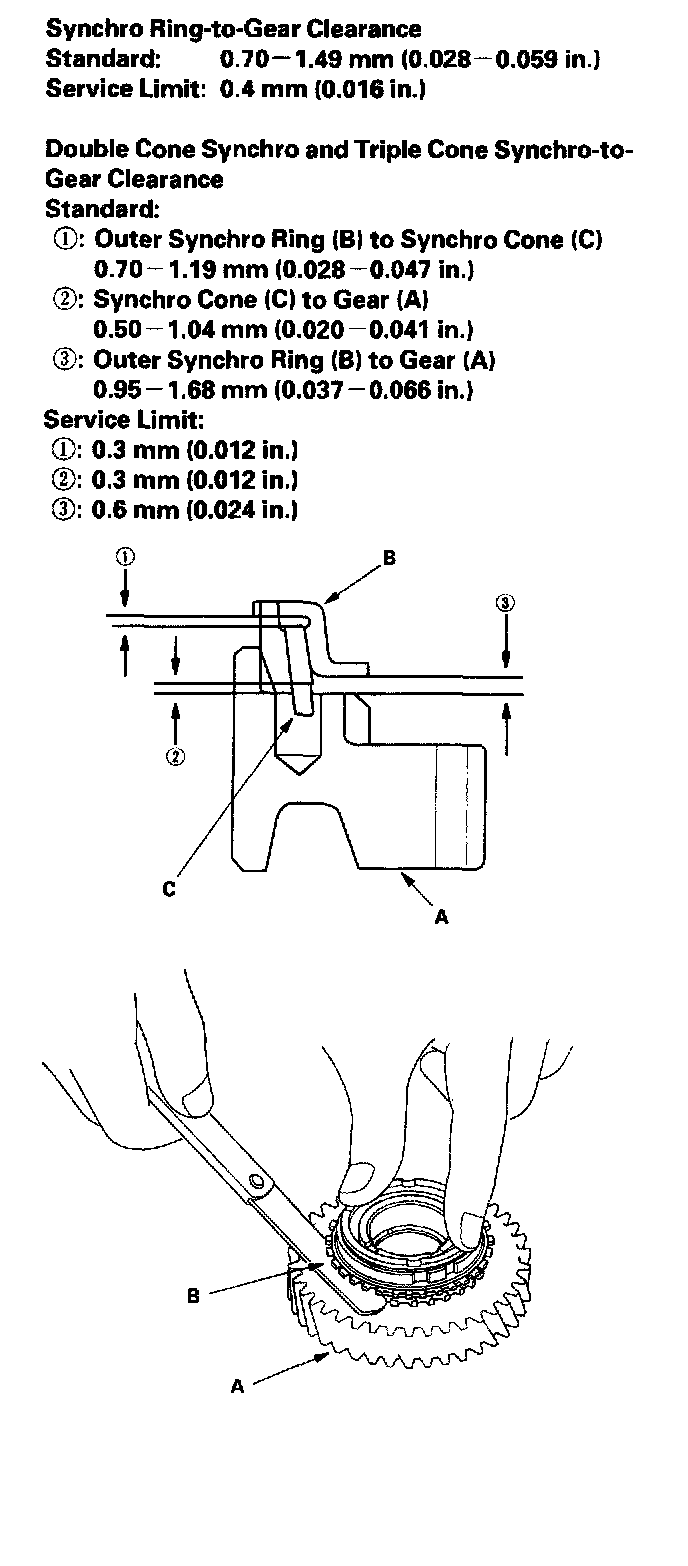 Synchro Ring-to-Gear Clearance
Standard: 0.70 – 1.49 mm (0.028 – 0.059 in.)
Service Limit: 0.4 mm (0.016 in.)

Double Cone Synchro and Triple Cone Synchro-to-Gear Clearance
Standard:
①: Outer Synchro Ring (B) to Synchro Cone (C) 0.70 – 1.19 mm (0.028 – 0.047 in.)
②: Synchro Cone (C) to Gear (A) 0.50 – 1.04 mm (0.020 – 0.041 in.)
③: Outer Synchro Ring (B) to Gear (A) 0.95 – 1.68 mm (0.037 – 0.066 in.)
Service Limit:
①: 0.3 mm (0.012 in.)
②: 0.3 mm (0.012 in.)
③: 0.6 mm (0.024 in.)

①
B
③
②
C
A

B
A