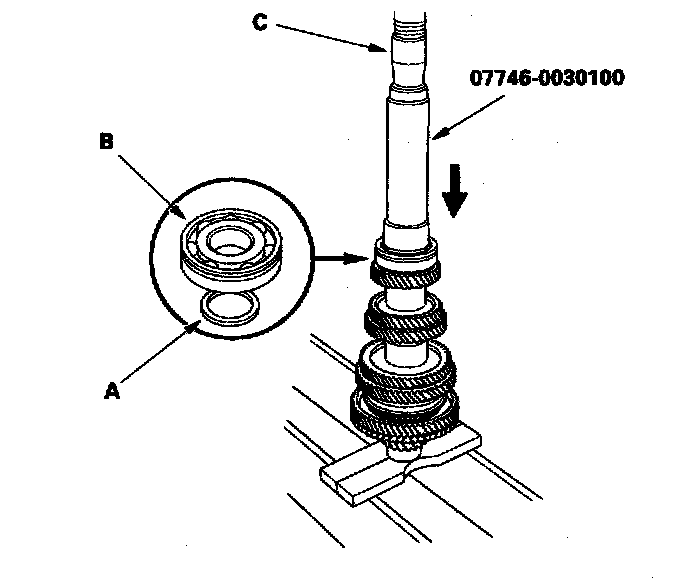 C

07746-0030100

B

A