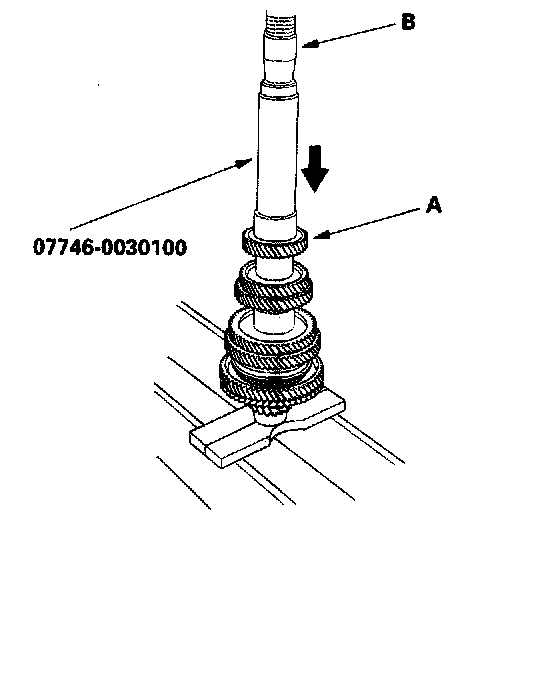 B

A

07746-0030100