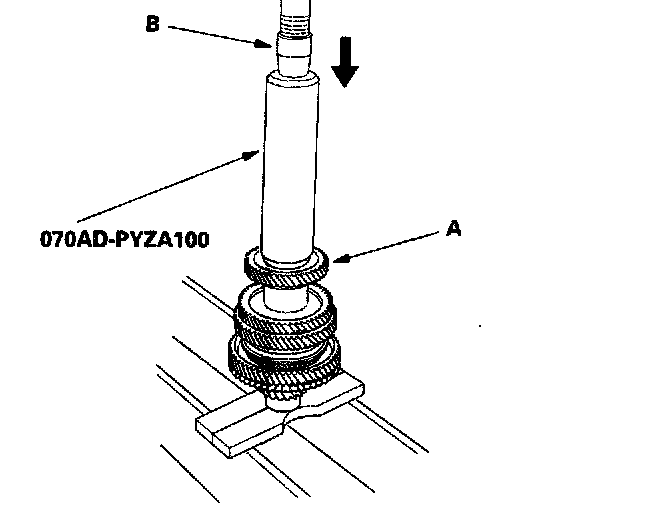 B

070AD-PYZA100

A