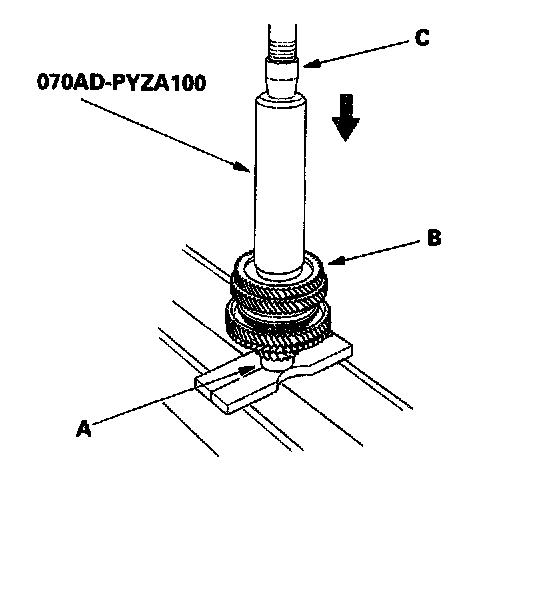 C

070AD-PYZA100

B

A