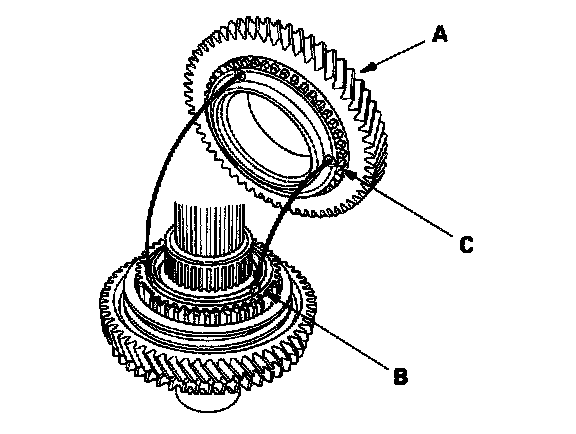 A
C
B