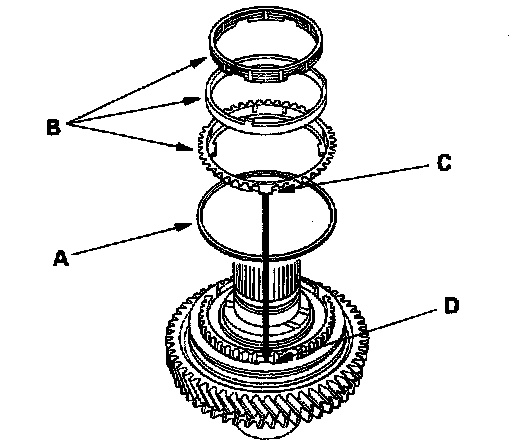 B
C
A
D