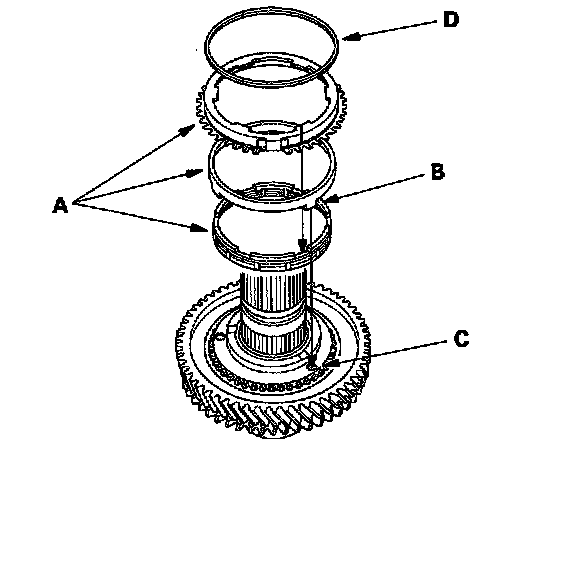 D

B

A

C