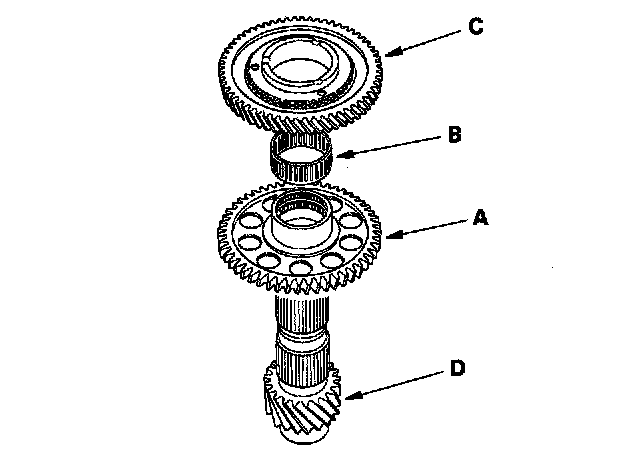 C

B

A

D