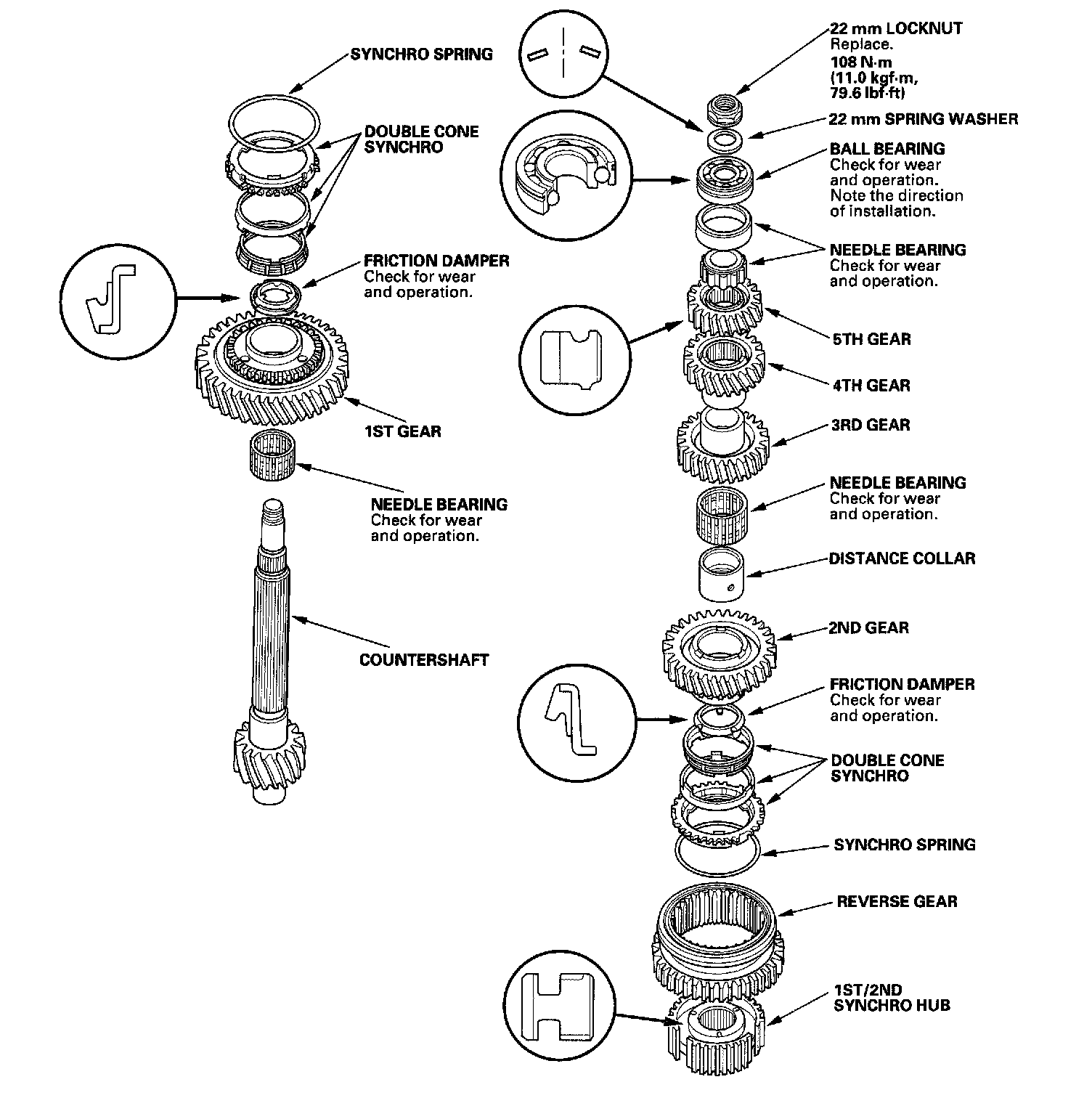 SYNCHRO SPRING

DOUBLE CONE SYNCHRO

FRICTION DAMPER
Check for wear and operation.

1ST GEAR

NEEDLE BEARING
Check for wear and operation.

COUNTERSHAFT

22 mm LOCKNUT
Replace.
108 N·m
(11.0 kgf·m,
79.6 lbf·ft)

22 mm SPRING WASHER

BALL BEARING
Check for wear and operation.
Note the direction of installation.

NEEDLE BEARING
Check for wear and operation.

5TH GEAR

4TH GEAR

3RD GEAR

NEEDLE BEARING
Check for wear and operation.

DISTANCE COLLAR

2ND GEAR

FRICTION DAMPER
Check for wear and operation.

DOUBLE CONE SYNCHRO

SYNCHRO SPRING

REVERSE GEAR

1ST/2ND SYNCHRO HUB