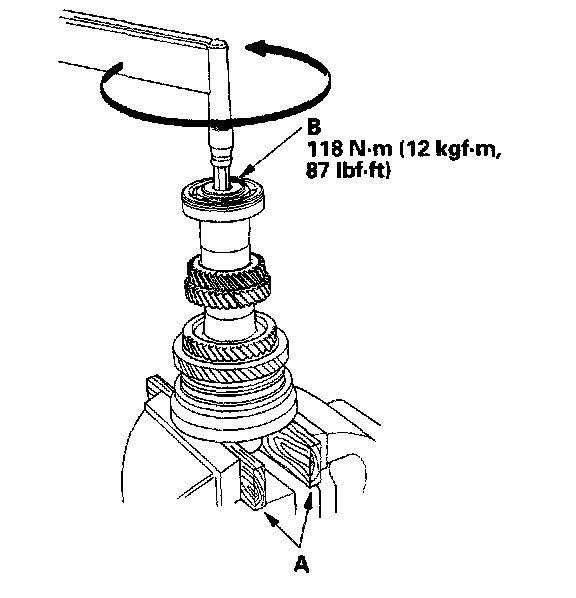 B
118 N·m (12 kgf·m, 87 lbf·ft)

A