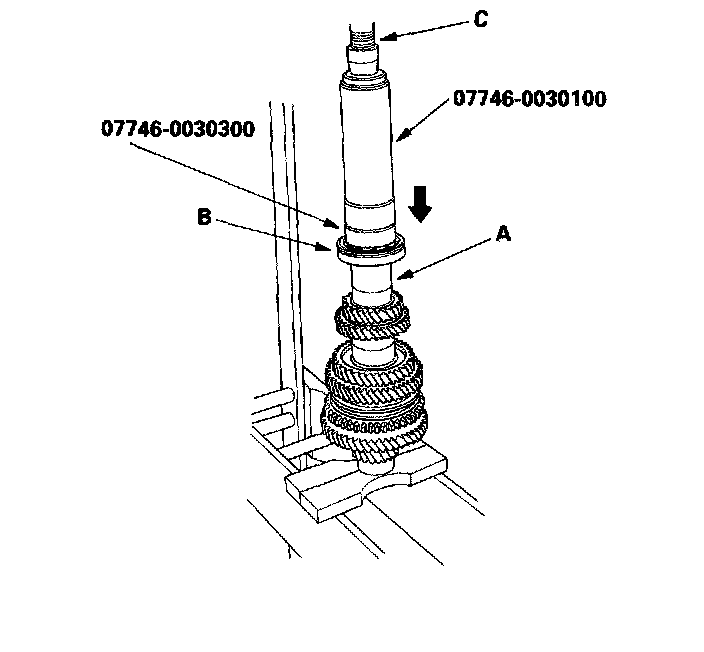 C
07746-0030100
07746-0030300
B
A