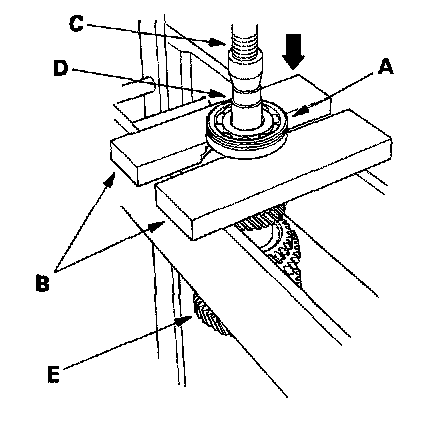 C
D
A
B
E