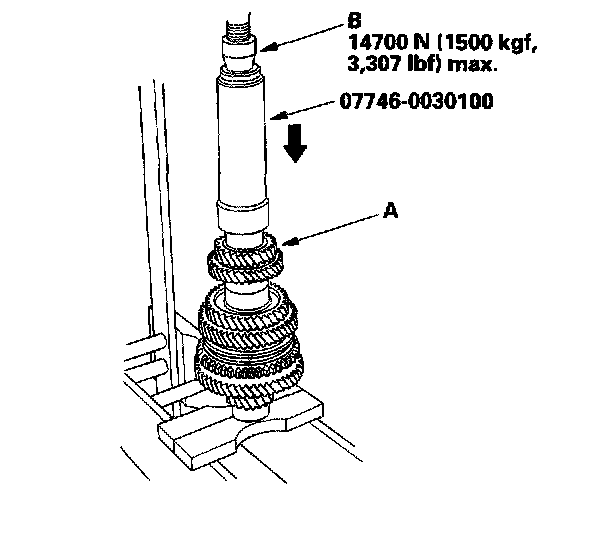 B
14700 N (1500 kgf, 3,307 lbf) max.

07746-0030100

A