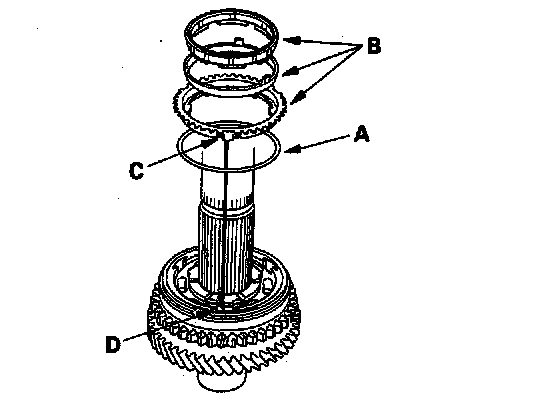 B
A
C
D