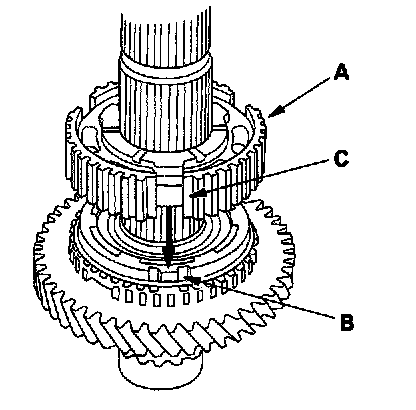 A
C
B