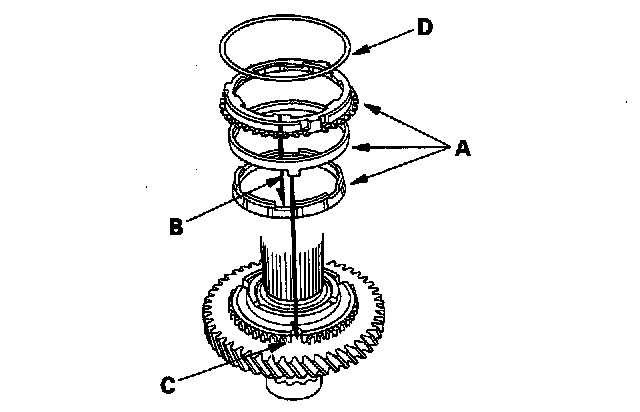 D

A

B

C