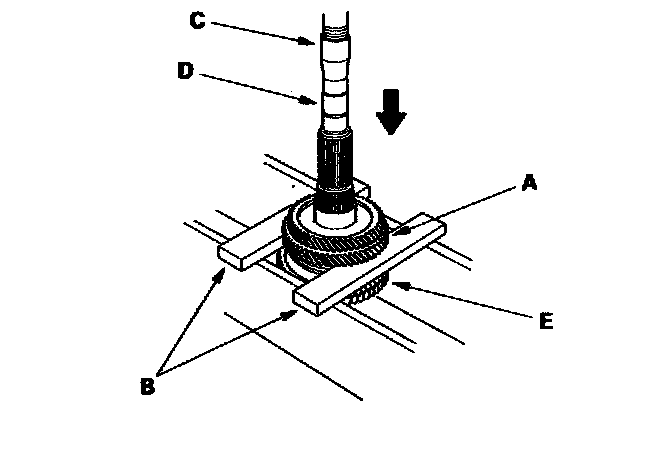 C
D
A
E
B