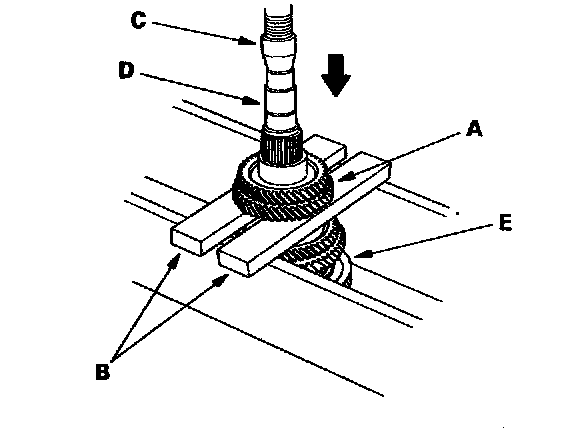 C
D
A
E
B