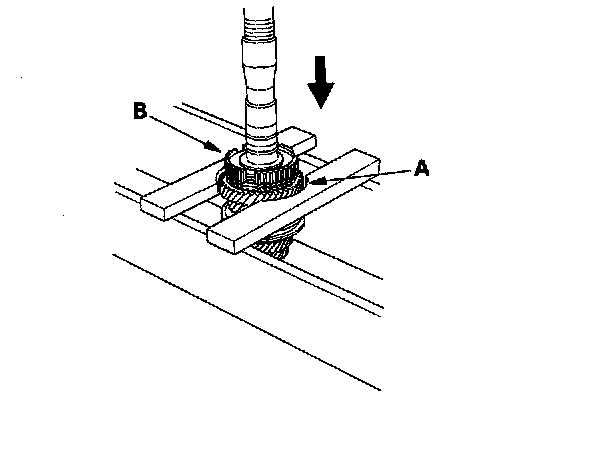 B

A