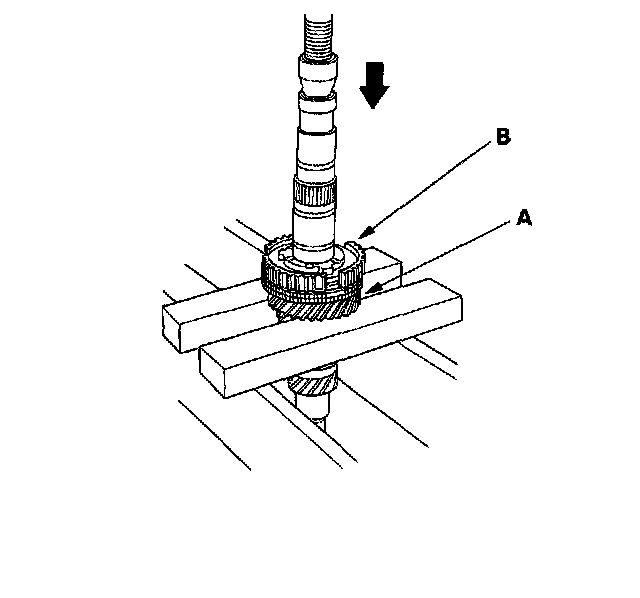 B

A