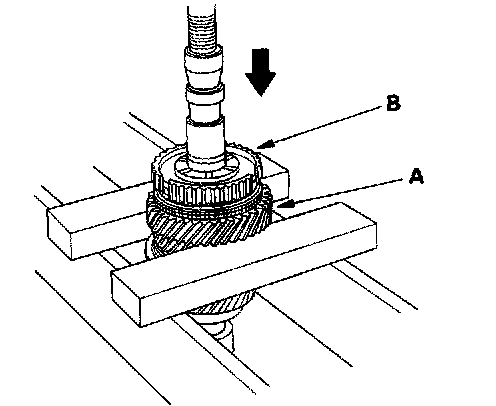 B

A