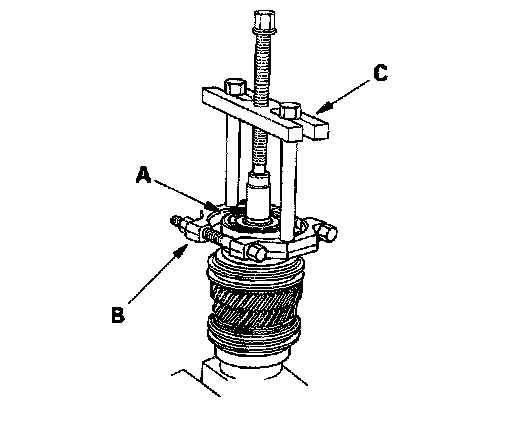 C

A

B