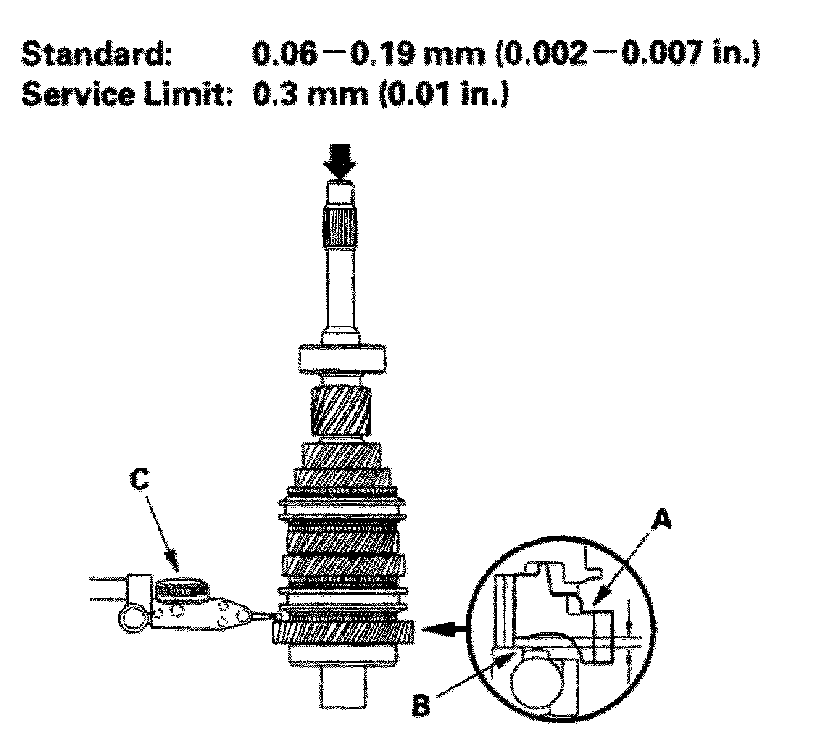 Standard: 0.06 – 0.19 mm (0.002 – 0.007 in.)
Service Limit: 0.3 mm (0.01 in.)

C

A

B