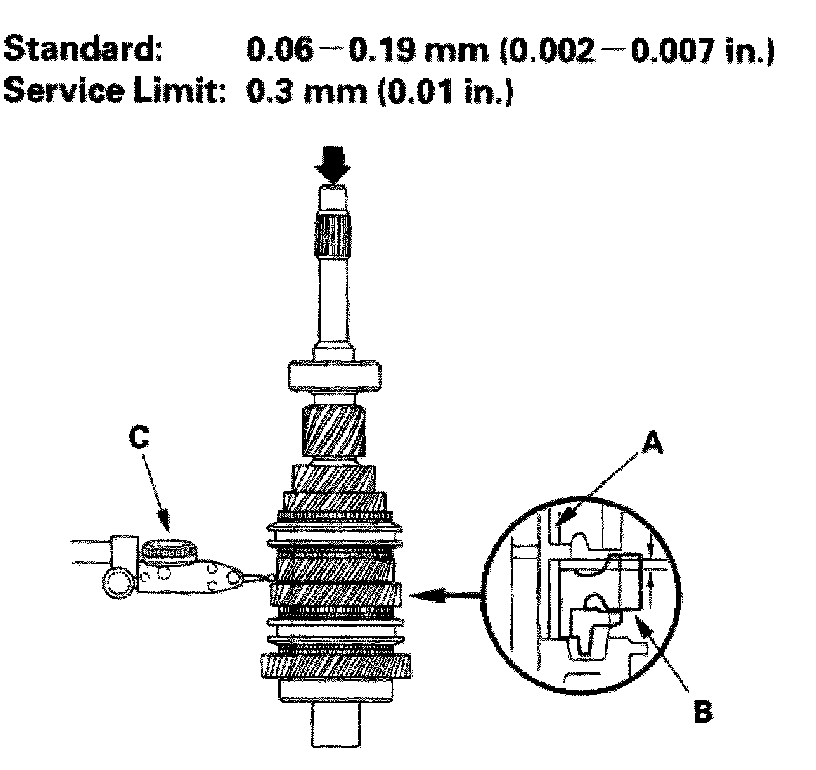 Standard: 0.06 – 0.19 mm (0.002 – 0.007 in.)
Service Limit: 0.3 mm (0.01 in.)

C

A

B