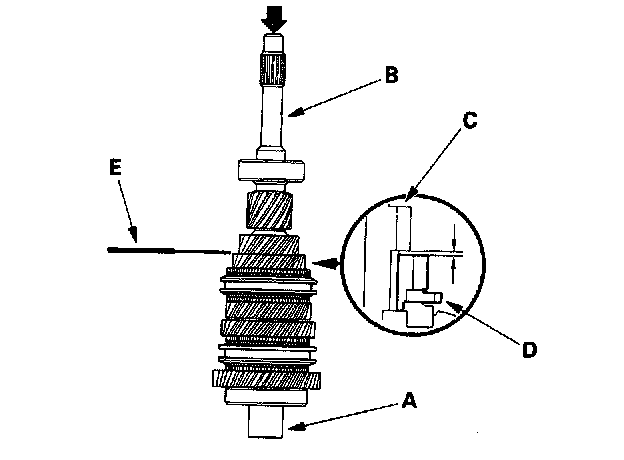 B
C
E
D
A