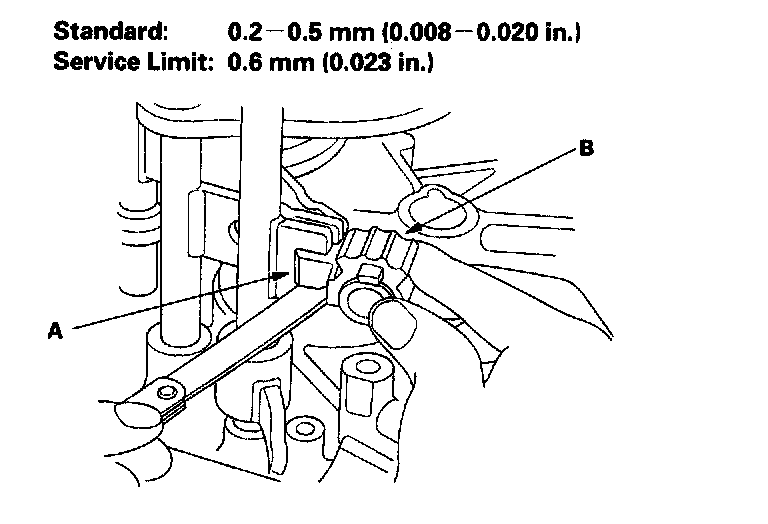 Standard: 0.2 – 0.5 mm (0.008 – 0.020 in.)
Service Limit: 0.6 mm (0.023 in.)

B

A