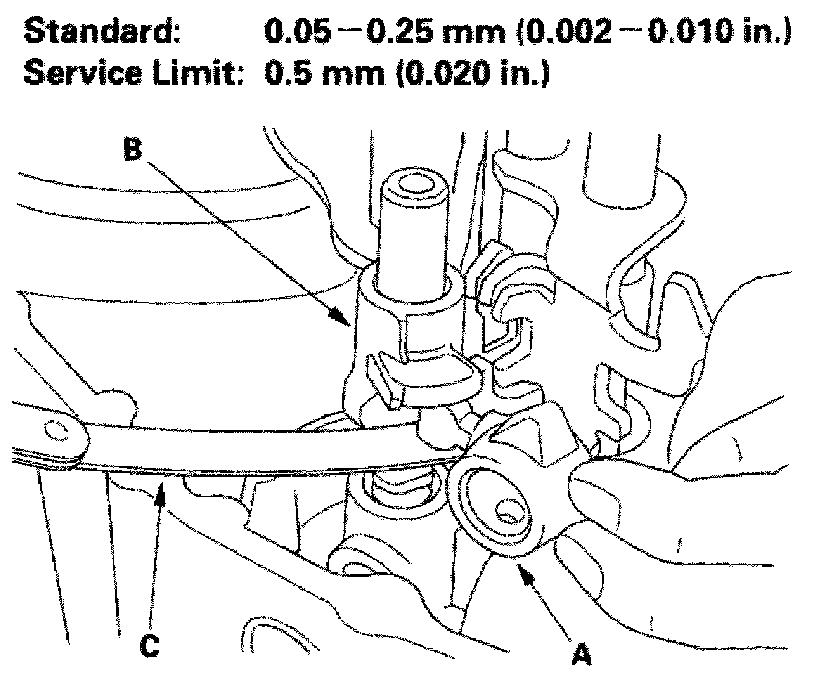 Standard: 0.05 – 0.25 mm (0.002 – 0.010 in.)
Service Limit: 0.5 mm (0.020 in.)

B

C

A