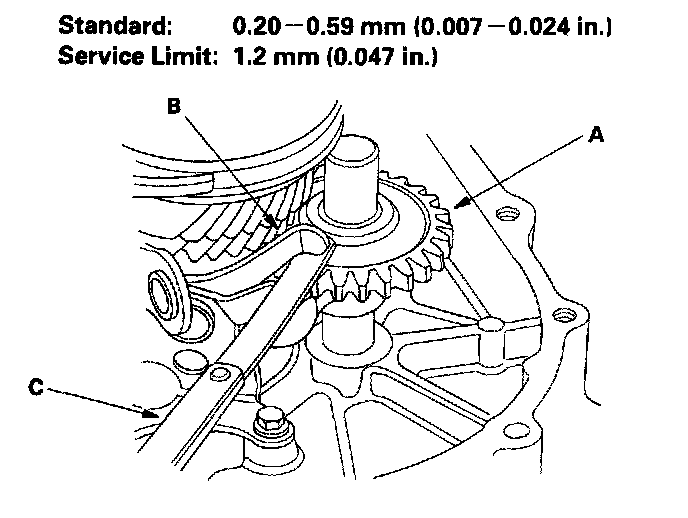 Standard: 0.20 – 0.59 mm (0.007 – 0.024 in.)
Service Limit: 1.2 mm (0.047 in.)

B

A

C