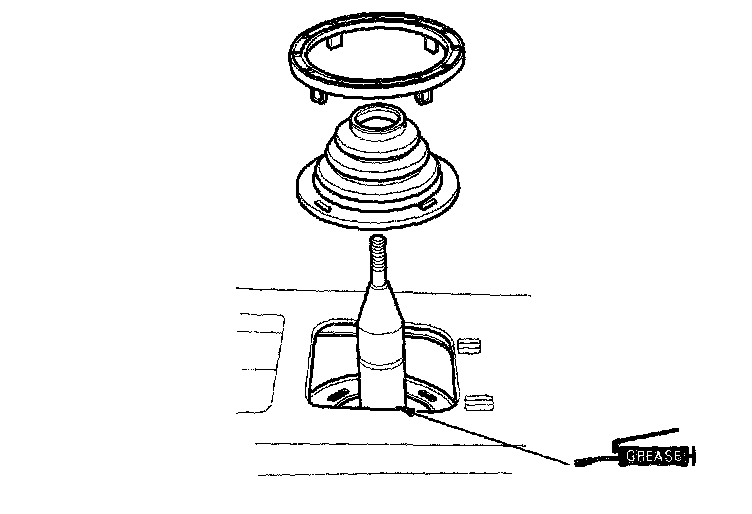 GREASE