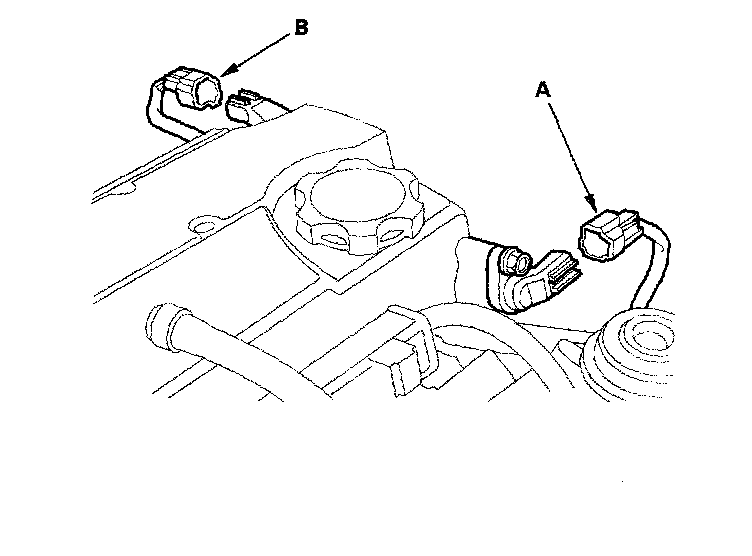 B
A