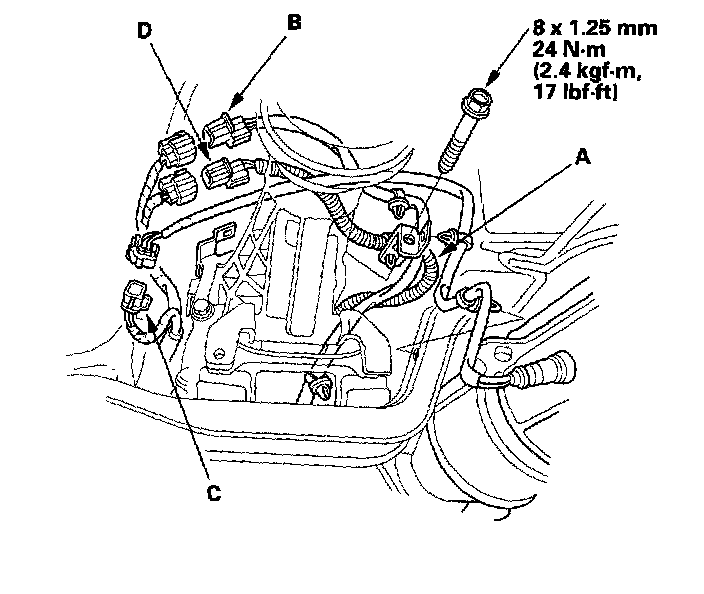 D

B

8 x 1.25 mm
24 N·m
(2.4 kgf·m,
17 lbf·ft)

A

C