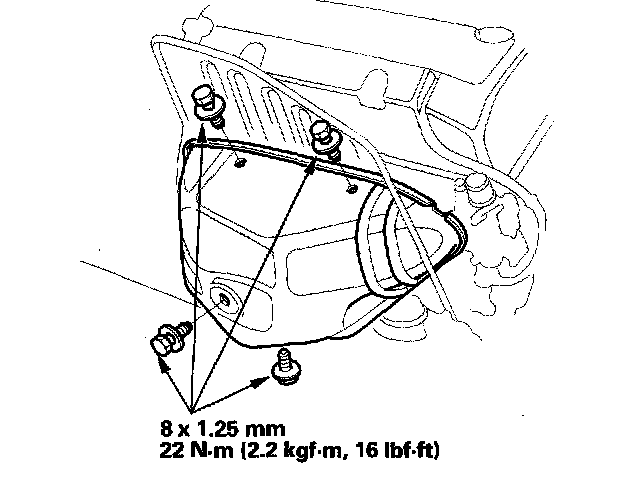 8 x 1.25 mm
22 N·m (2.2 kgf·m, 16 lbf·ft)