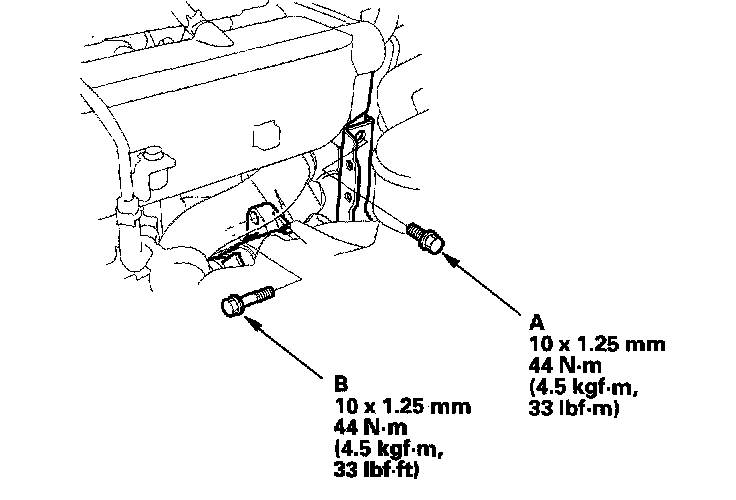 A
10 x 1.25 mm
44 N·m
(4.5 kgf·m,
33 lbf·m)

B
10 x 1.25 mm
44 N·m
(4.5 kgf·m,
33 lbf·ft)