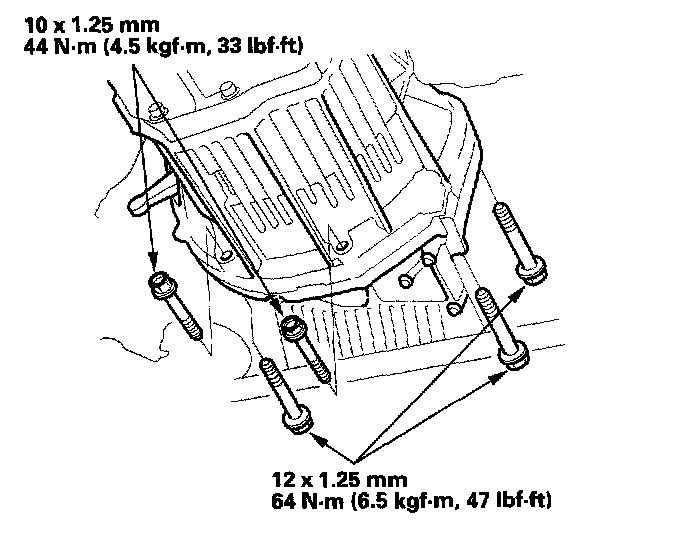 10 x 1.25 mm
44 N·m (4.5 kgf·m, 33 lbf·ft)

12 x 1.25 mm
64 N·m (6.5 kgf·m, 47 lbf·ft)