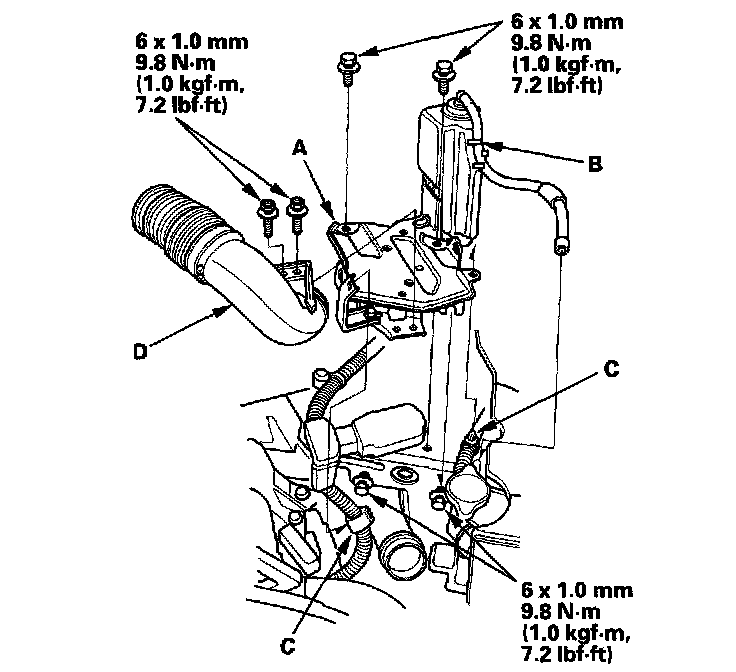 6 x 1.0 mm
9.8 N·m
(1.0 kgf·m,
7.2 lbf·ft)

6 x 1.0 mm
9.8 N·m
(1.0 kgf·m,
7.2 lbf·ft)

A

B

D

C

C

6 x 1.0 mm
9.8 N·m
(1.0 kgf·m,
7.2 lbf·ft)