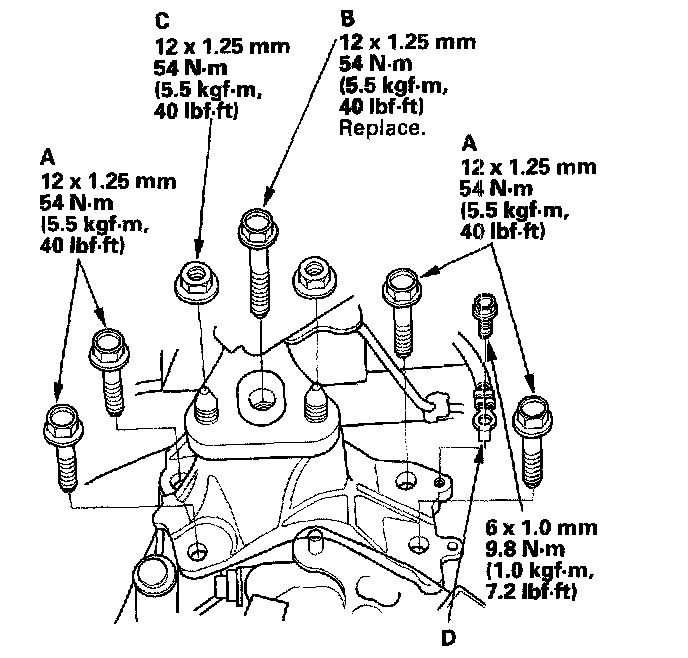 C
12 x 1.25 mm
54 N·m
(5.5 kgf·m,
40 lbf·ft)

B
12 x 1.25 mm
54 N·m
(5.5 kgf·m,
40 lbf·ft)
Replace.

A
12 x 1.25 mm
54 N·m
(5.5 kgf·m,
40 lbf·ft)

A
12 x 1.25 mm
54 N·m
(5.5 kgf·m,
40 lbf·ft)

6 x 1.0 mm
9.8 N·m
(1.0 kgf·m,
7.2 lbf·ft)

D